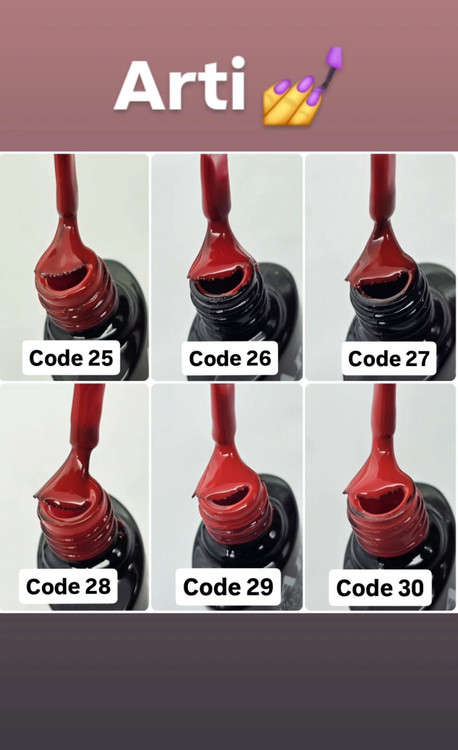 Arti 💅

Code 25

Code 26

Code 27

Code 28

Code 29

Code 30