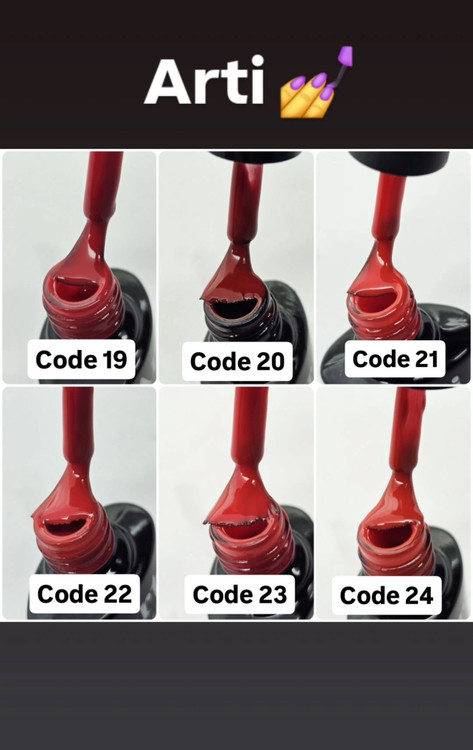 Arti 💅

Code 19

Code 20

Code 21

Code 22

Code 23

Code 24